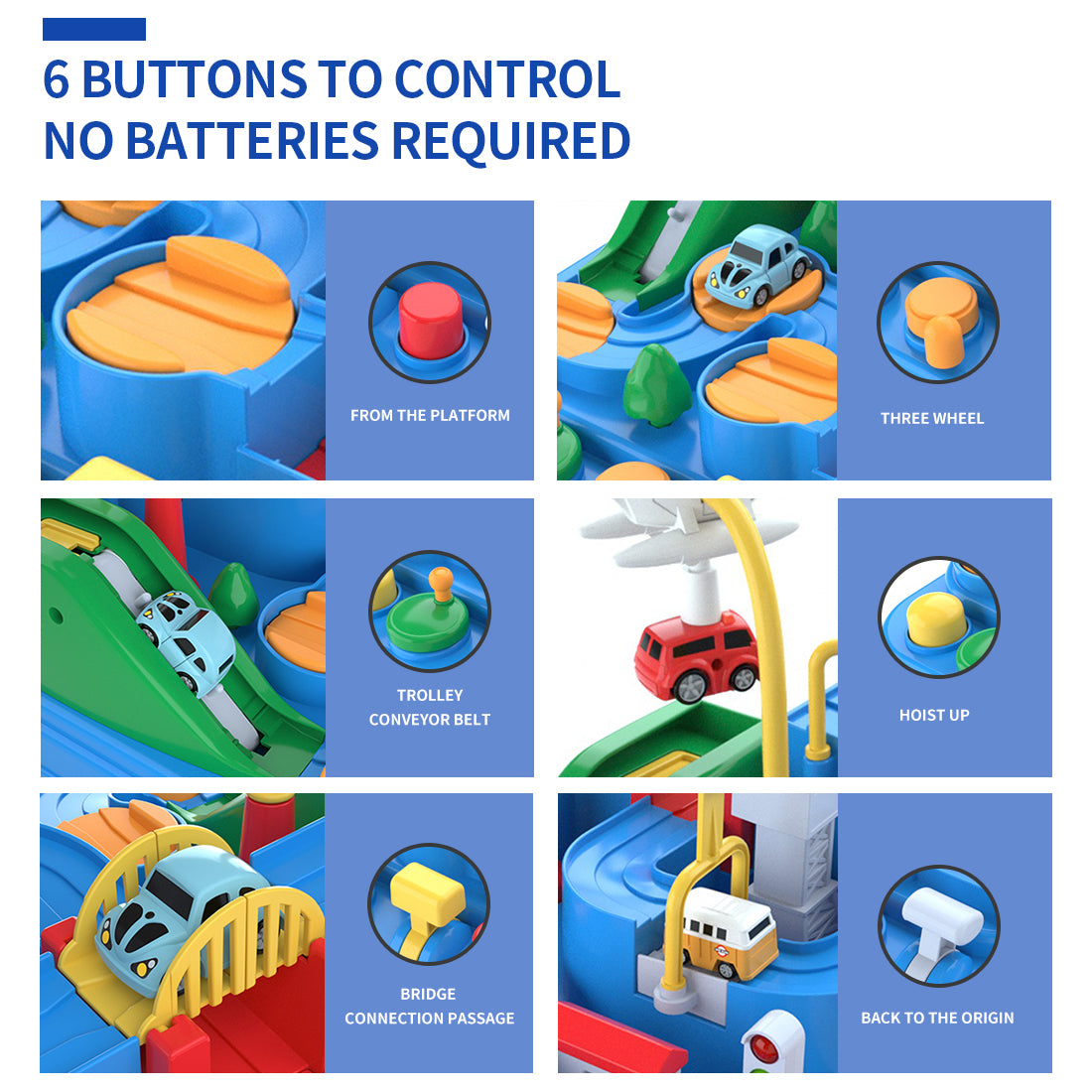 6 BUTTONS TO CONTROL
NO BATTERIES REQUIRED

FROM THE PLATFORM

THREE WHEEL

TROLLEY
CONVEYOR BELT

HOIST UP

BRIDGE
CONNECTION PASSAGE

BACK TO THE ORIGIN